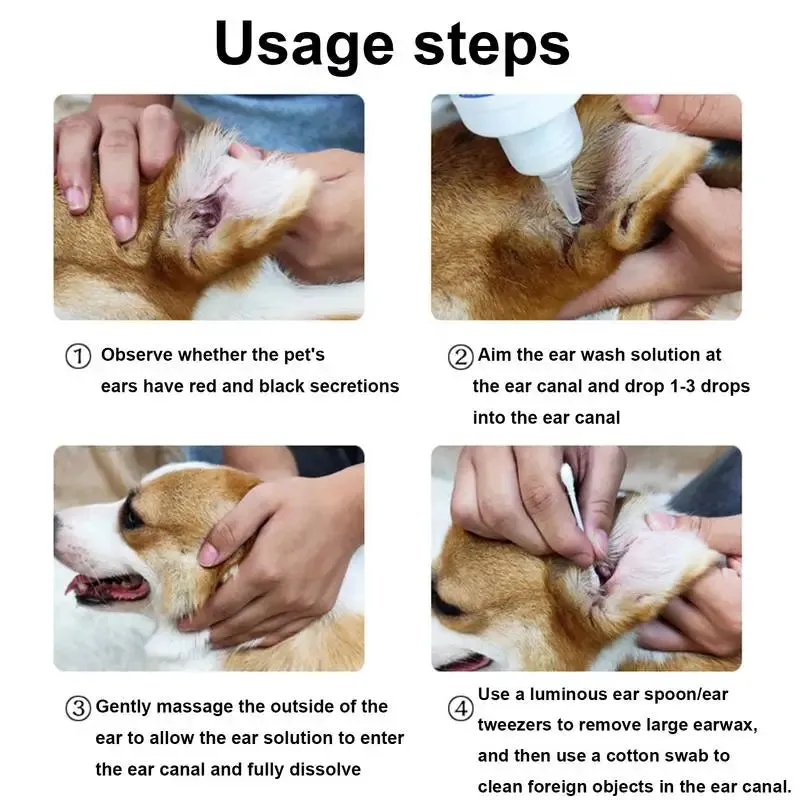 Usage steps

① Observe whether the pet's ears have red and black secretions

② Aim the ear wash solution at the ear canal and drop 1-3 drops into the ear canal

③ Gently massage the outside of the ear to allow the ear solution to enter the ear canal and fully dissolve

④ Use a luminous ear spoon/ear tweezers to remove large earwax, and then use a cotton swab to clean foreign objects in the ear canal.