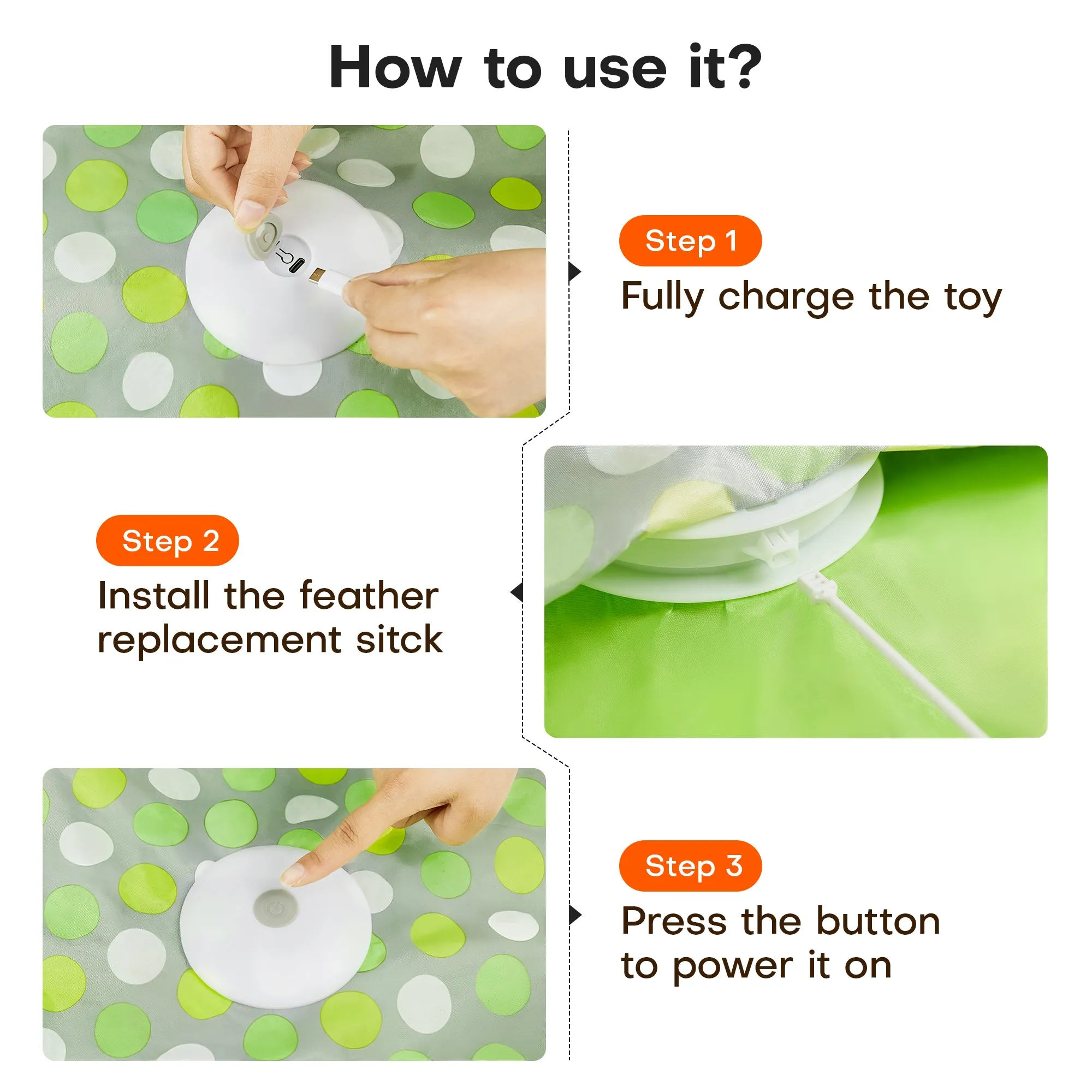 How to use it?

Step 1
Fully charge the toy

Step 2
Install the feather replacement sitck

Step 3
Press the button to power it on